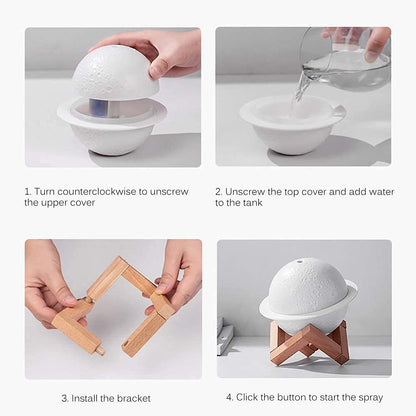 1. Turn counterclockwise to unscrew the upper cover

2. Unscrew the top cover and add water to the tank

3. Install the bracket

4. Click the button to start the spray