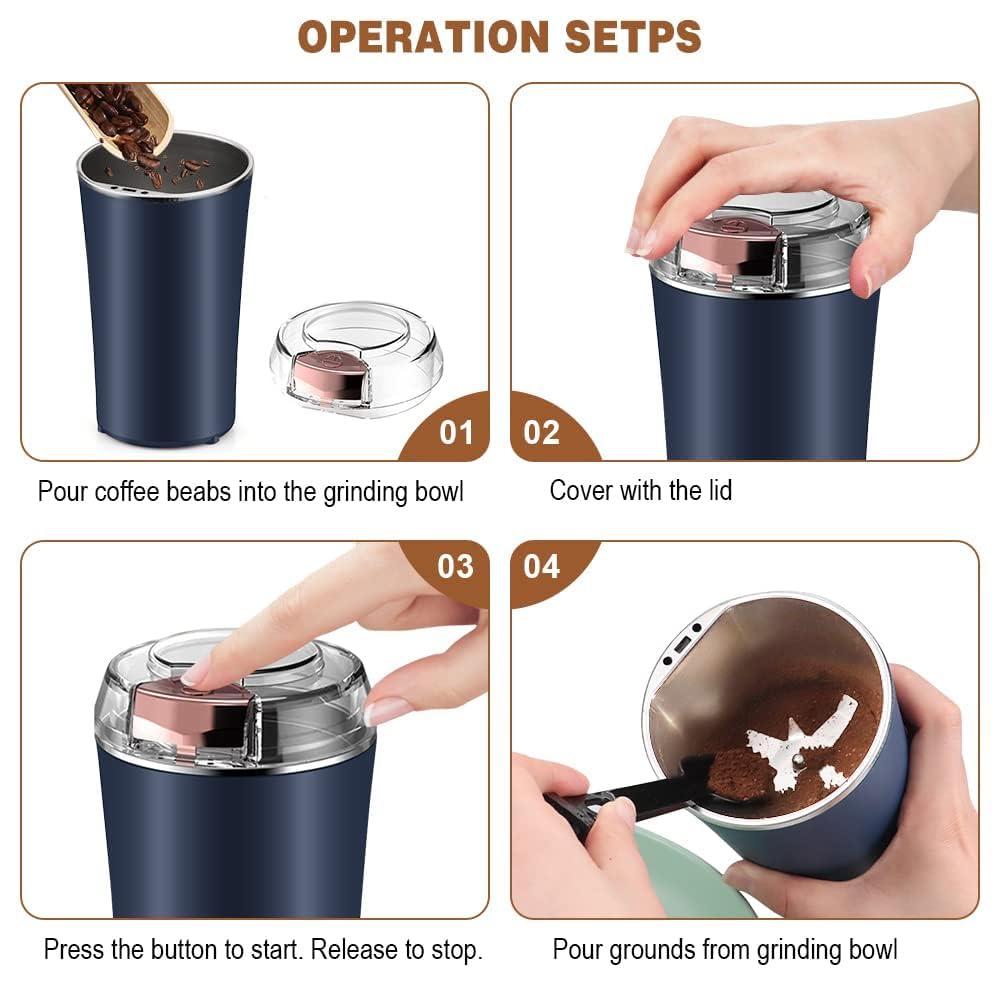 OPERATION SETPS

01

Pour coffee beabs into the grinding bowl

02

Cover with the lid

03

Press the button to start. Release to stop.

04

Pour grounds from grinding bowl