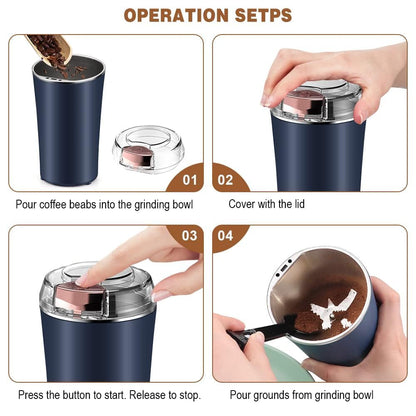 OPERATION SETPS

01

Pour coffee beabs into the grinding bowl

02

Cover with the lid

03

Press the button to start. Release to stop.

04

Pour grounds from grinding bowl